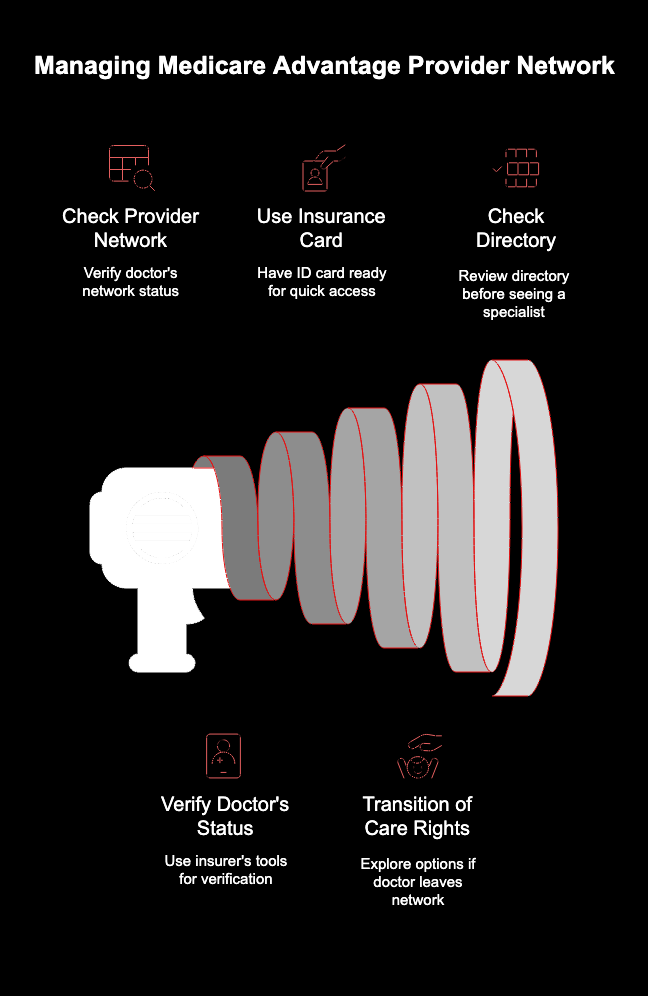 Managing Medicare Advantage Provider Network

Check Provider Network

Verify doctor's network status

Use Insurance Card

Have ID card ready for quick access

Check Directory

Review directory before seeing a specialist

Verify Doctor's Status

Use insurer's tools for verification

Transition of Care Rights

Explore options if doctor leaves network